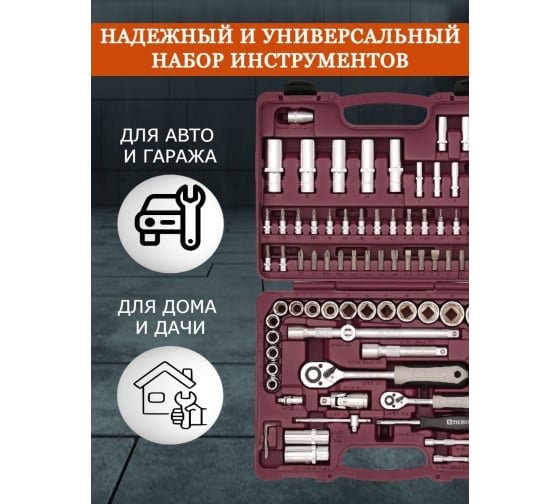 НАДЕЖНЫЙ И УНИВЕРСАЛЬНЫЙ НАБОР ИНСТРУМЕНТОВ

ДЛЯ АВТО И ГАРАЖА

ДЛЯ ДОМА И ДАЧИ